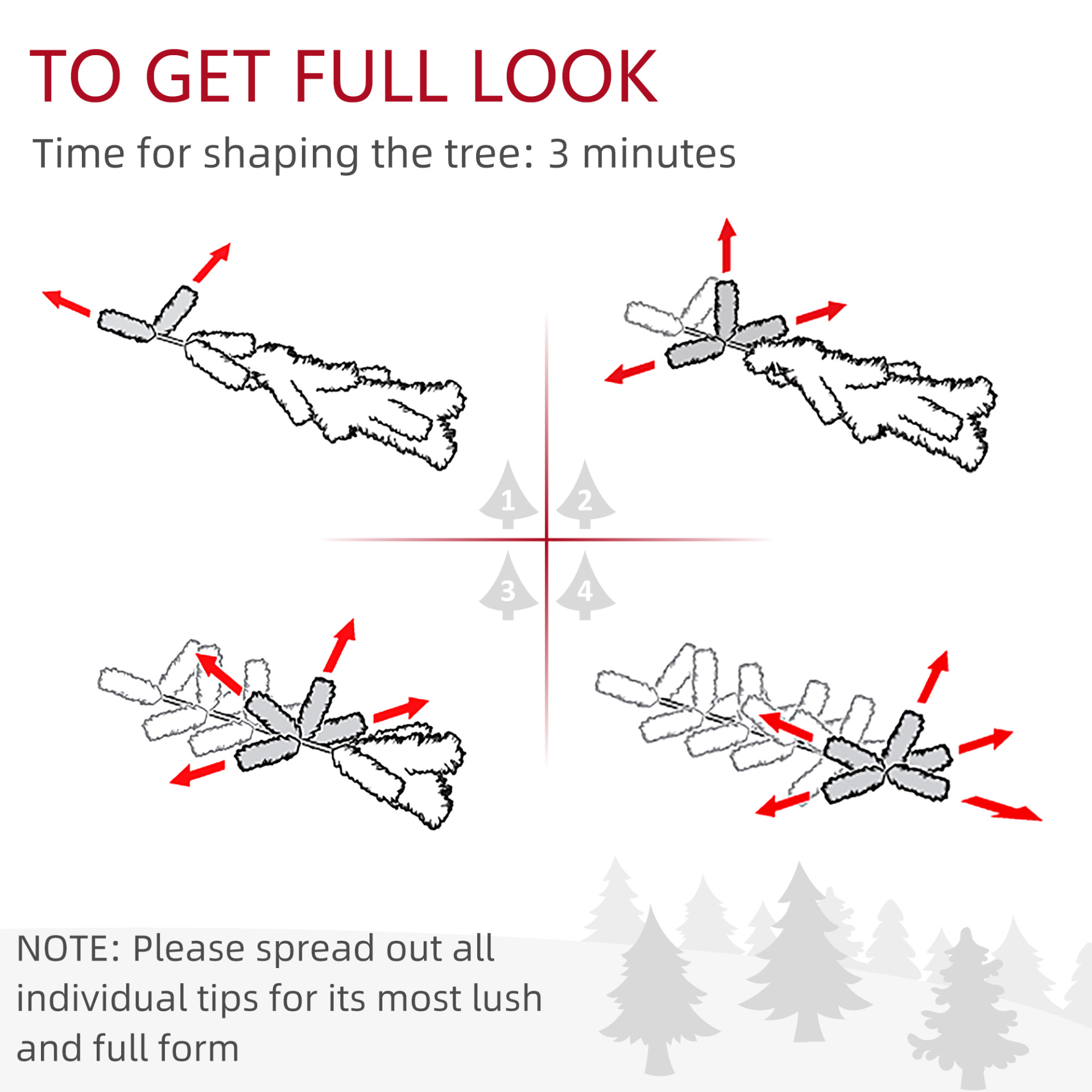 TO GET FULL LOOK

Time for shaping the tree: 3 minutes

1

2

3

4

NOTE: Please spread out all individual tips for its most lush and full form